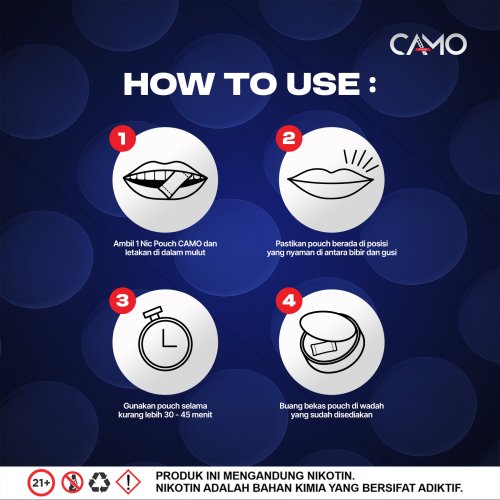 CAMO

HOW TO USE :

1

Ambil 1 Nic Pouch CAMO dan letakan di dalam mulut

2

Pastikan pouch berada di posisi yang nyaman di antara bibir dan gusi

3

Gunakan pouch selama kurang lebih 30 - 45 menit

4

Buang bekas pouch di wadah yang sudah disediakan

21+

PRODUK INI MENGANDUNG NIKOTIN.
NIKOTIN ADALAH BAHAN KIMIA YANG BERSIFAT ADIKTIF.